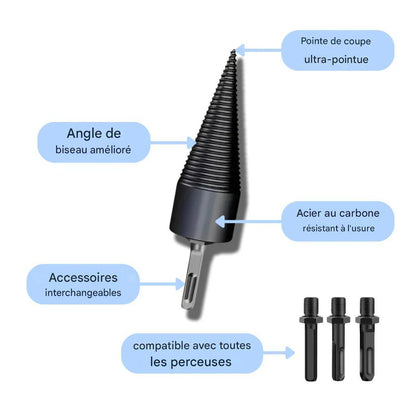 Pointe de coupe ultra-pointue

Angle de biseau amélioré

Acier au carbone résistant à l'usure

Accessoires interchangeables

compatible avec toutes les perceuses