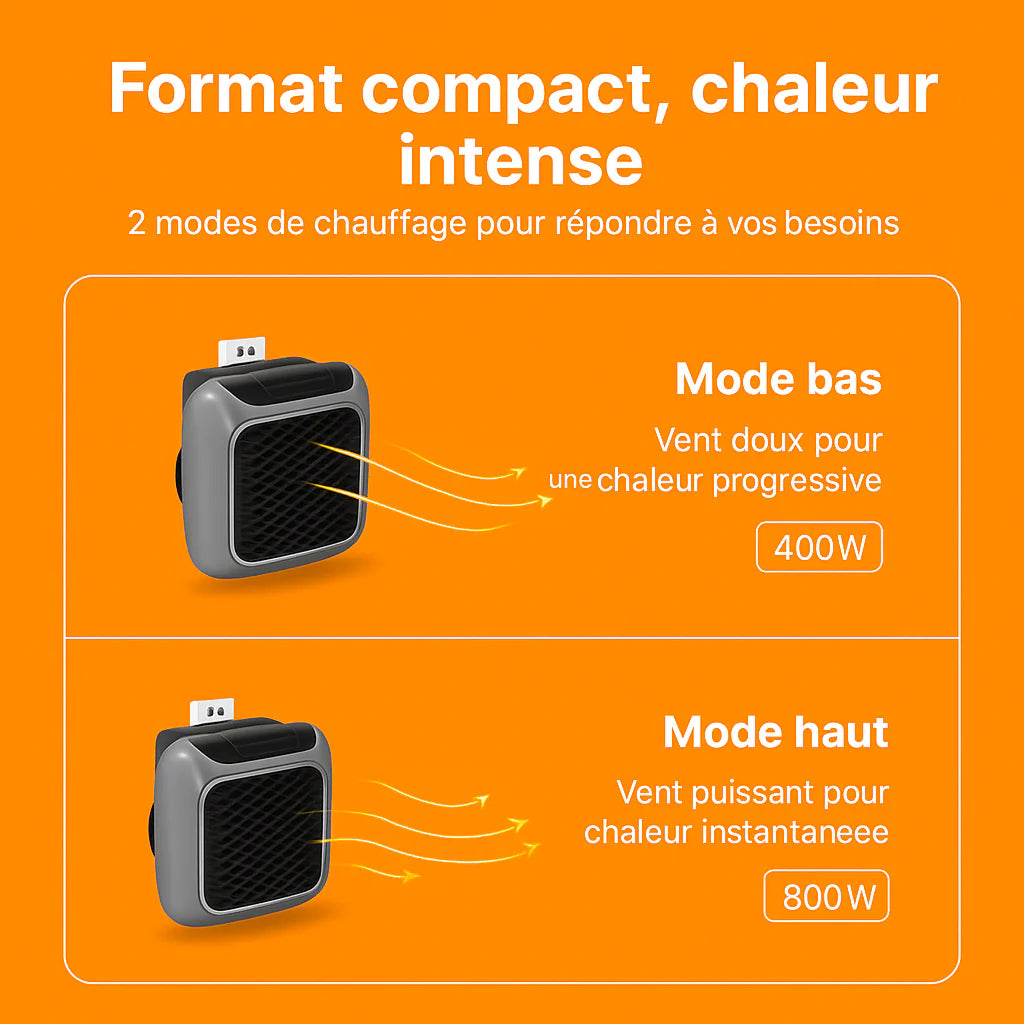 Format compact, chaleur intense
2 modes de chauffage pour répondre à vos besoins

Mode bas
Vent doux pour une chaleur progressive
400W

Mode haut
Vent puissant pour chaleur instantaneee
800W