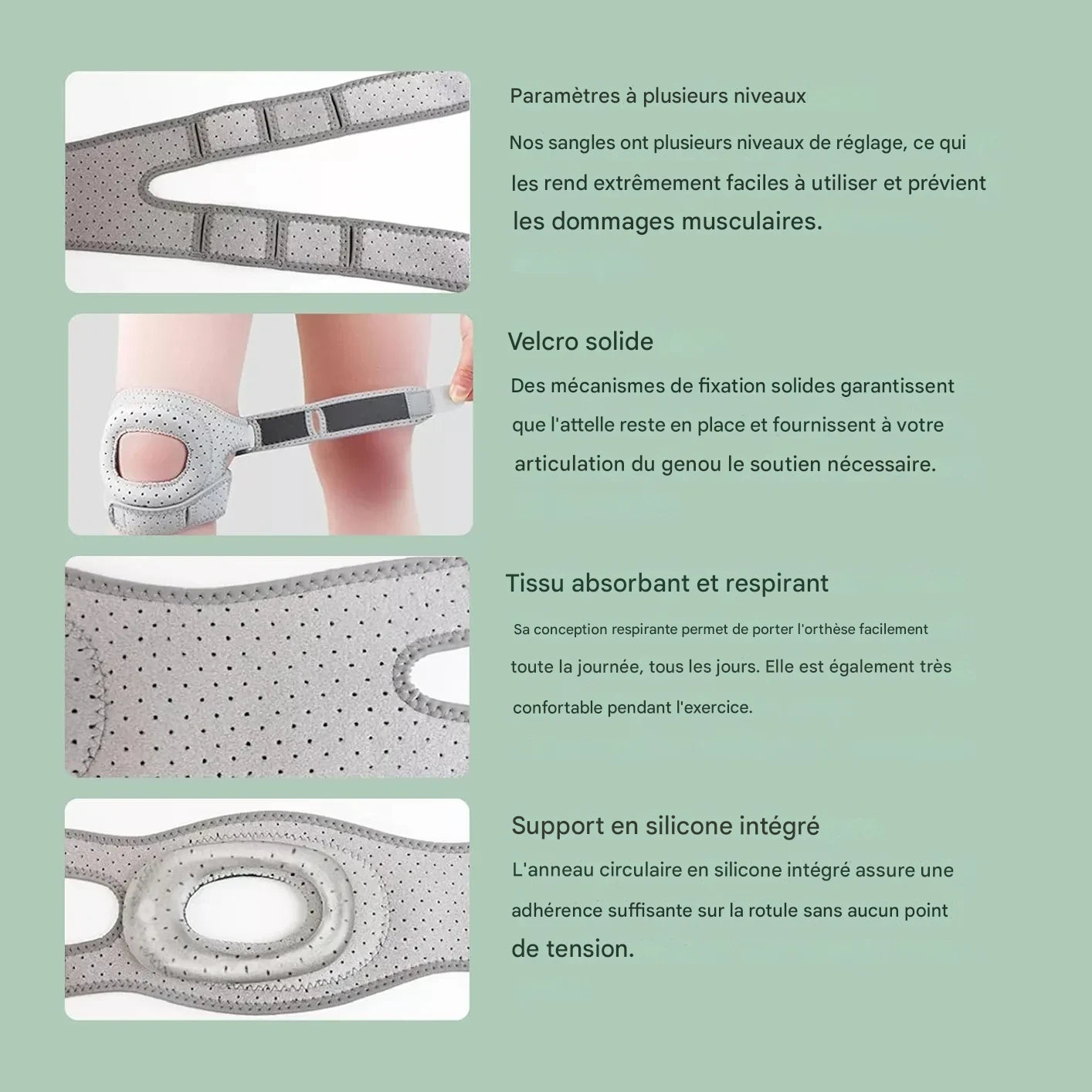 Paramètres à plusieurs niveaux

Nos sangles ont plusieurs niveaux de réglage, ce qui les rend extrêmement faciles à utiliser et prévient les dommages musculaires.

Velcro solide

Des mécanismes de fixation solides garantissent que l'attelle reste en place et fournissent à votre articulation du genou le soutien nécessaire.

Tissu absorbant et respirant

Sa conception respirante permet de porter l'orthèse facilement toute la journée, tous les jours. Elle est également très confortable pendant l'exercice.

Support en silicone intégré

L'anneau circulaire en silicone intégré assure une adhérence suffisante sur la rotule sans aucun point de tension.