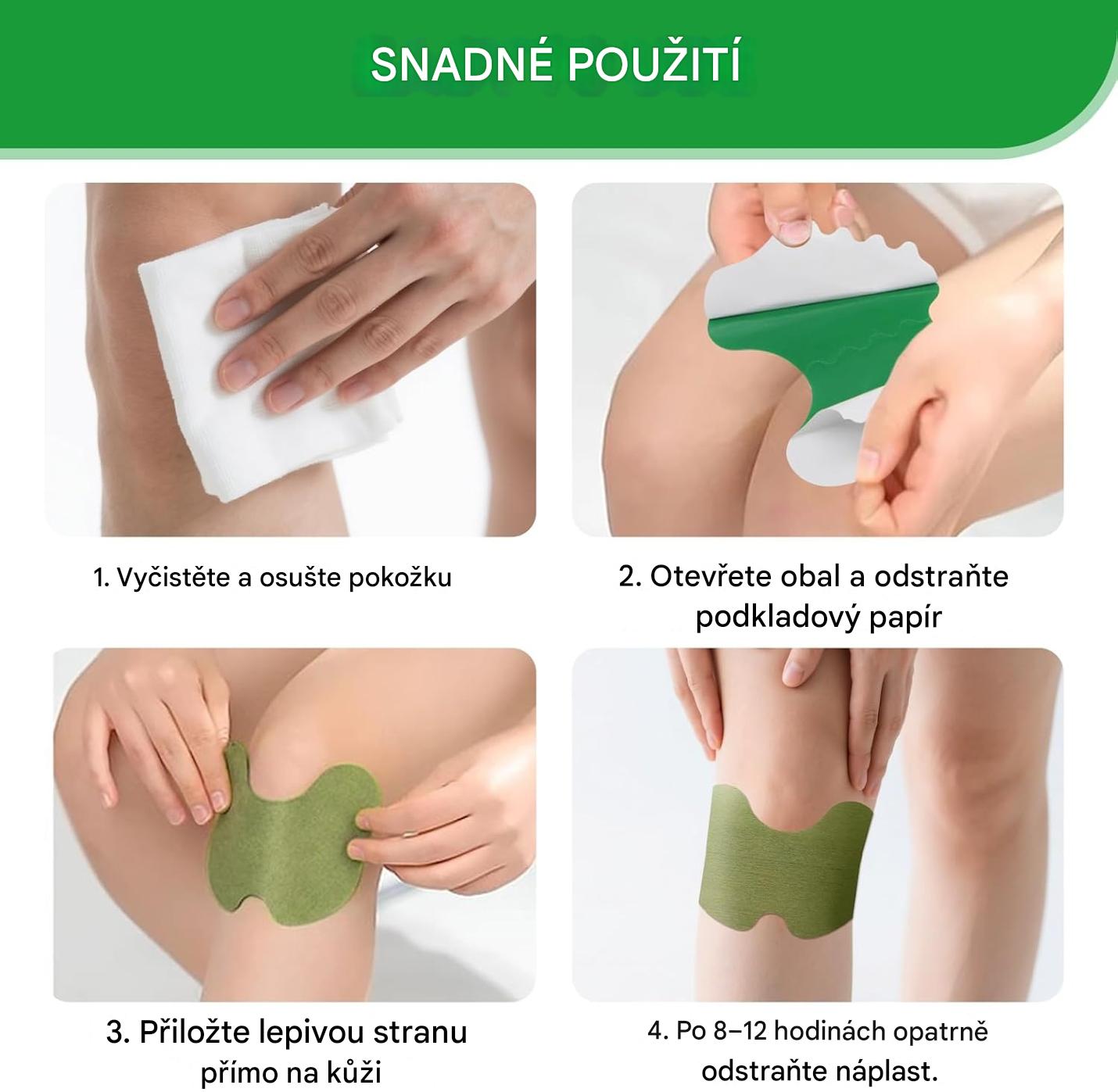 SNADNÉ POUŽITÍ

1. Vyčistěte a osušte pokožku

2. Otevřete obal a odstraňte podkladový papír

3. Přiložte lepivou stranu přímo na kůži

4. Po 8–12 hodinách opatrně odstraňte náplast.