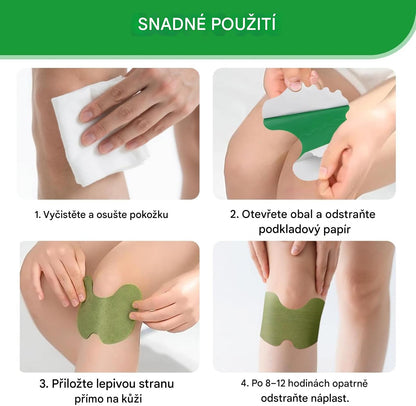 SNADNÉ POUŽITÍ

1. Vyčistěte a osušte pokožku

2. Otevřete obal a odstraňte podkladový papír

3. Přiložte lepivou stranu přímo na kůži

4. Po 8–12 hodinách opatrně odstraňte náplast.